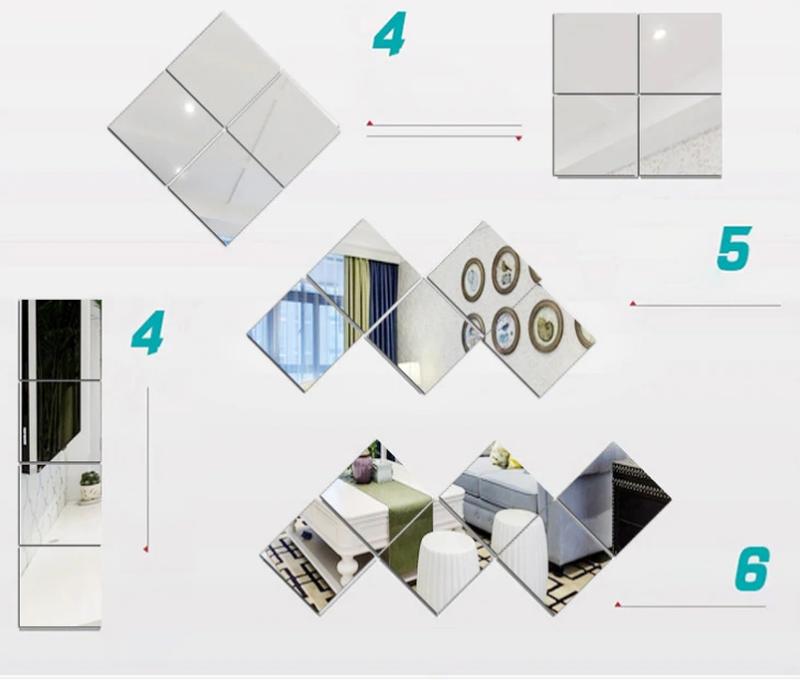 4

5

4

6