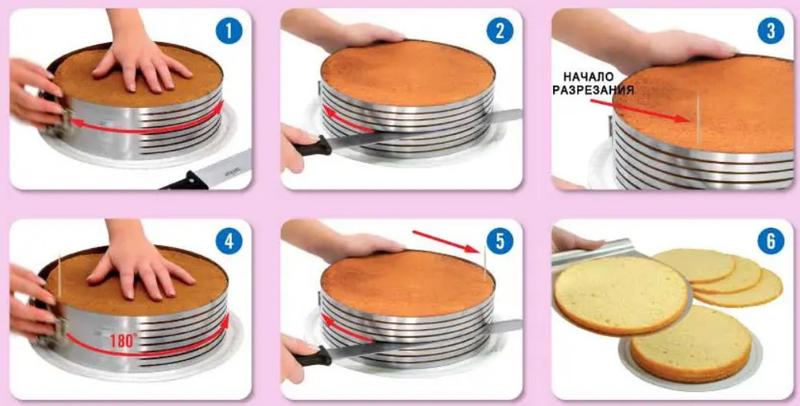 1

2

3

НАЧАЛО РАЗРЕЗАНИЯ

4

180°

5

6