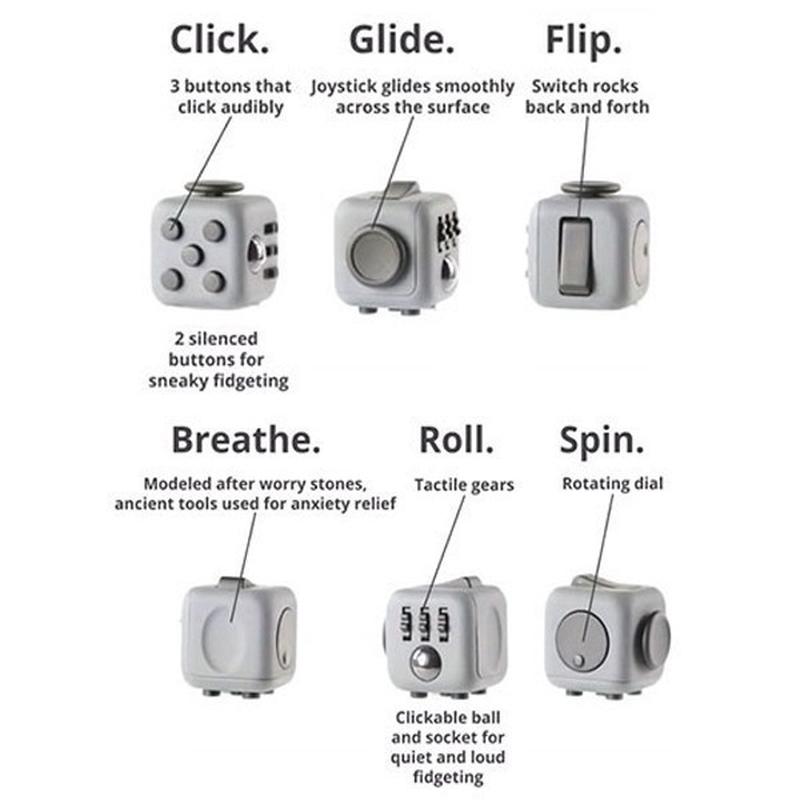 Click.

3 buttons that click audibly

2 silenced buttons for sneaky fidgeting

Glide.

Joystick glides smoothly across the surface

Flip.

Switch rocks back and forth

Breathe.

Modeled after worry stones, ancient tools used for anxiety relief

Roll.

Tactile gears

Clickable ball and socket for quiet and loud fidgeting

Spin.

Rotating dial