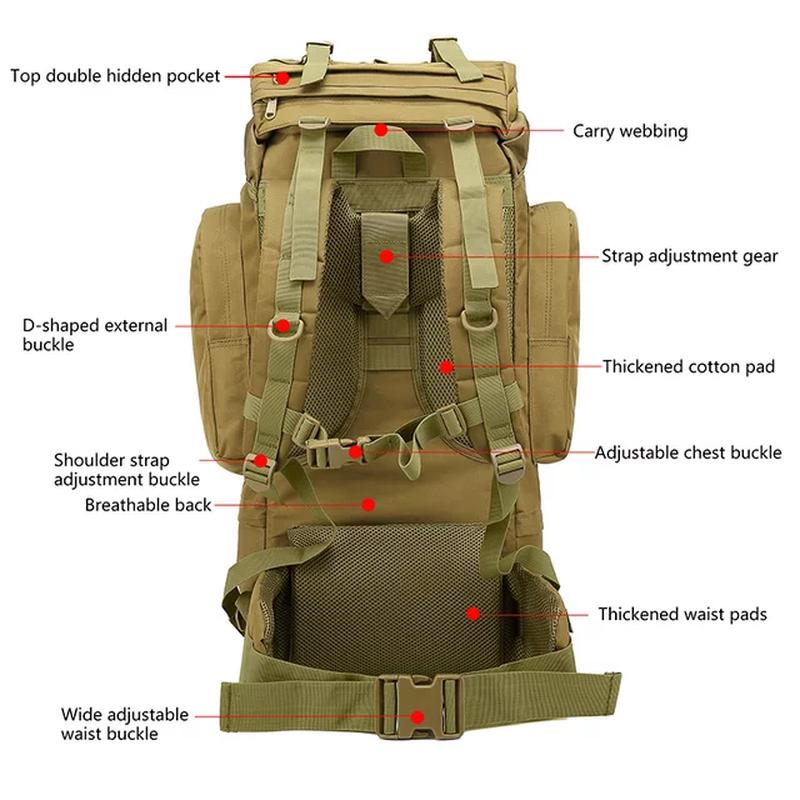 Top double hidden pocket

Carry webbing

Strap adjustment gear

D-shaped external buckle

Thickened cotton pad

Shoulder strap adjustment buckle

Adjustable chest buckle

Breathable back

Thickened waist pads

Wide adjustable waist buckle