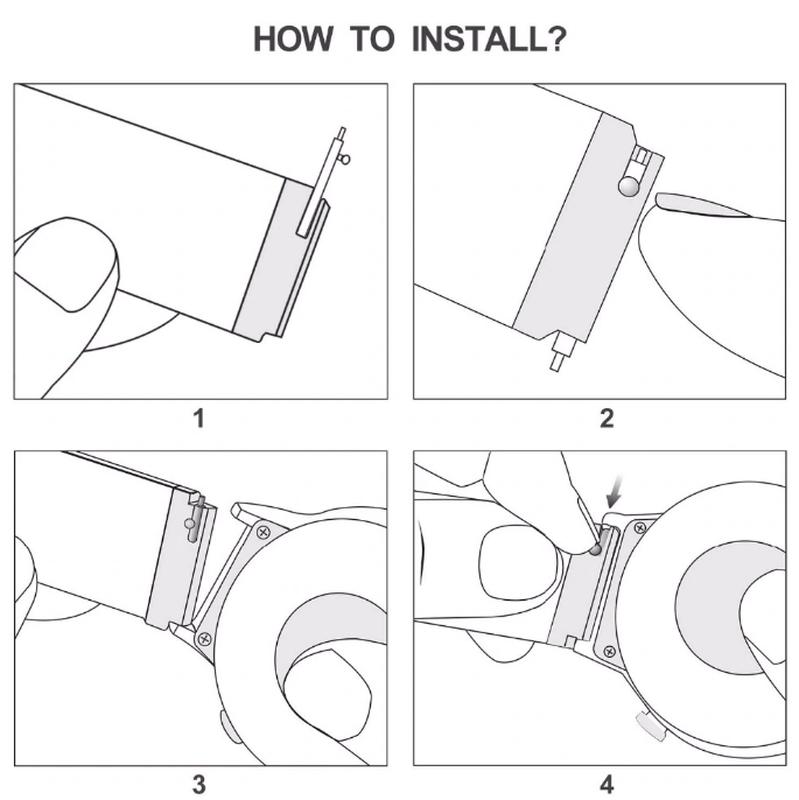 HOW TO INSTALL?

1

2

3

4