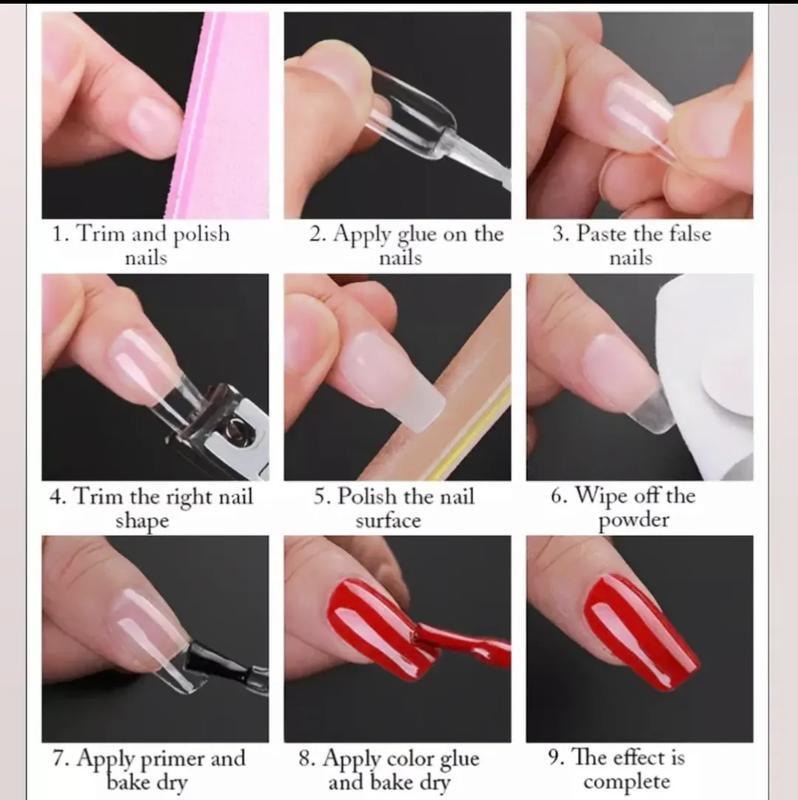 1. Trim and polish nails

2. Apply glue on the nails

3. Paste the false nails

4. Trim the right nail shape

5. Polish the nail surface

6. Wipe off the powder

7. Apply primer and bake dry

8. Apply color glue and bake dry

9. The effect is complete