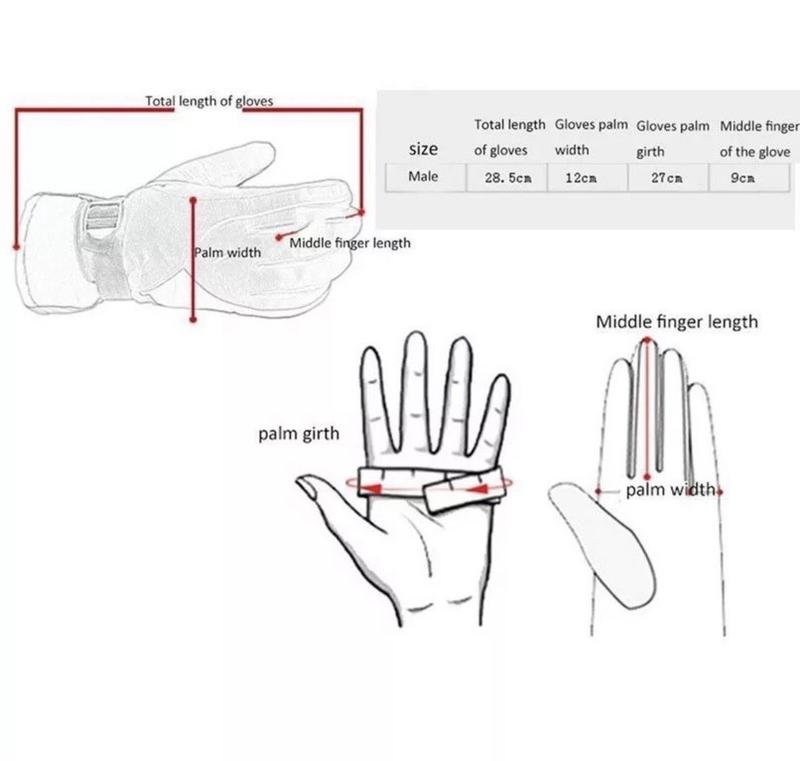 Total length of gloves

Palm width

Middle finger length

| size | Total length of gloves | Gloves palm width | Gloves palm girth | Middle finger of the glove |
|---|---|---|---|---|
| Male | 28.5cm | 12cm | 27cm | 9cm |

Middle finger length

palm girth

palm width