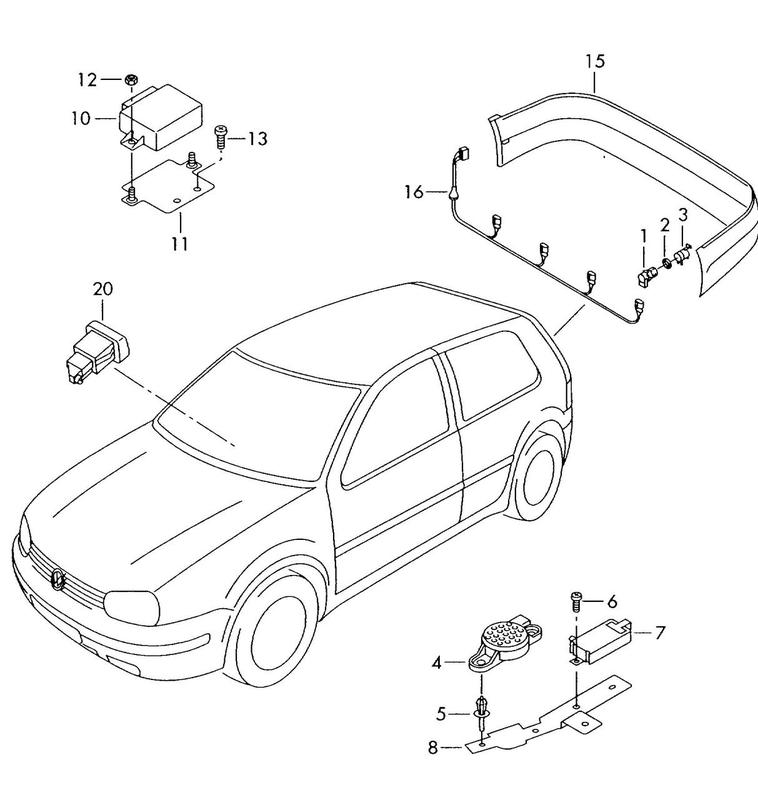 12
10
13
11
15
16
1
2
3
20
6
7
4
5
8