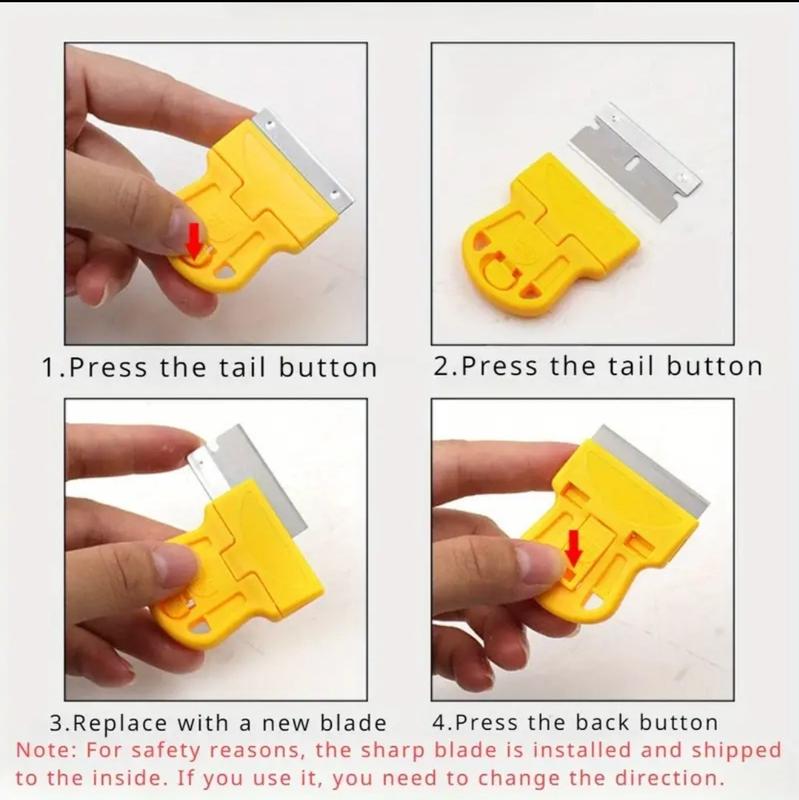 1.Press the tail button

2.Press the tail button

3.Replace with a new blade

4.Press the back button

Note: For safety reasons, the sharp blade is installed and shipped to the inside. If you use it, you need to change the direction.