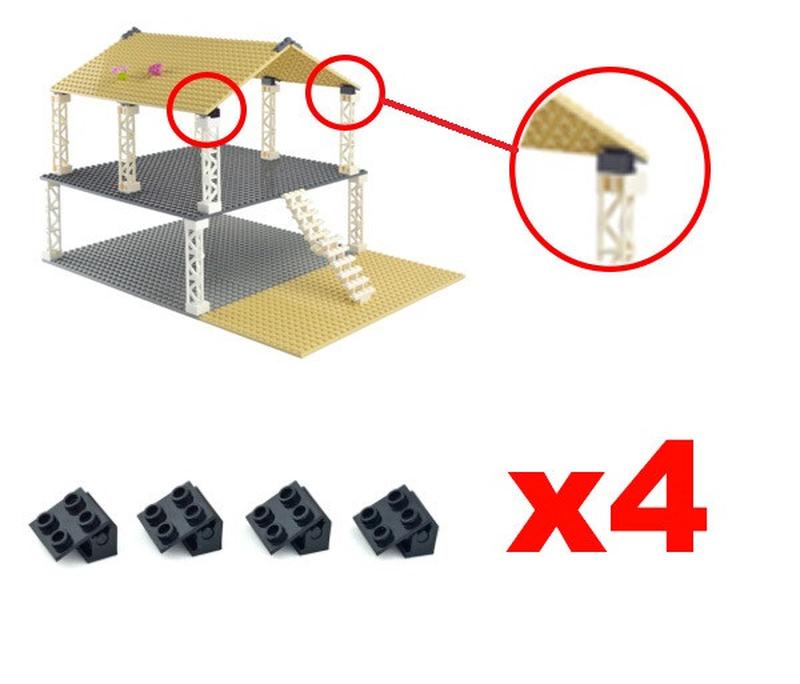 x4