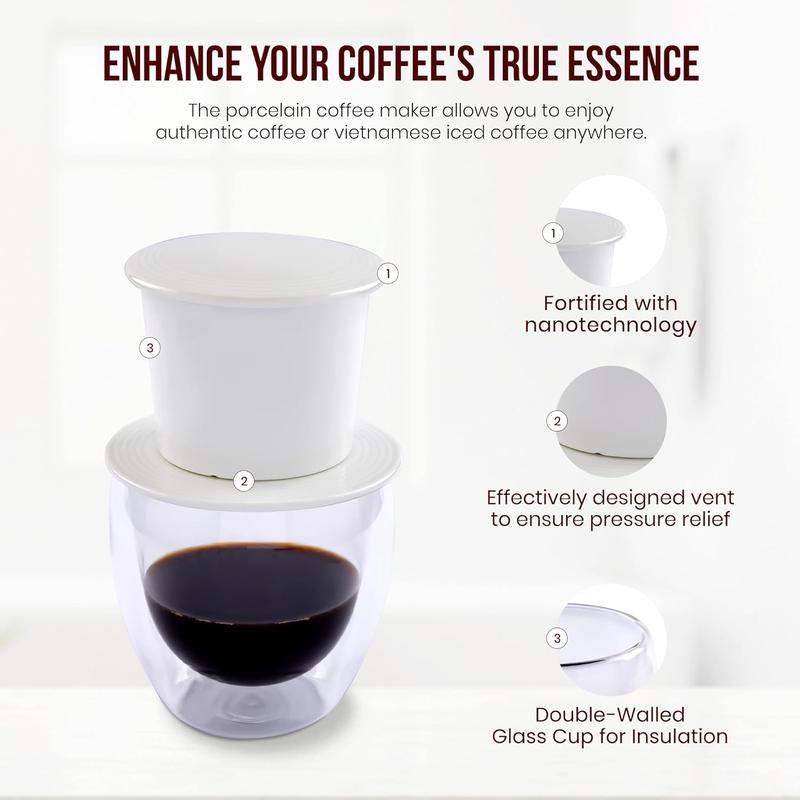 ENHANCE YOUR COFFEE'S TRUE ESSENCE

The porcelain coffee maker allows you to enjoy authentic coffee or vietnamese iced coffee anywhere.

1

3

2

1

Fortified with nanotechnology

2

Effectively designed vent to ensure pressure relief

3

Double-Walled Glass Cup for Insulation