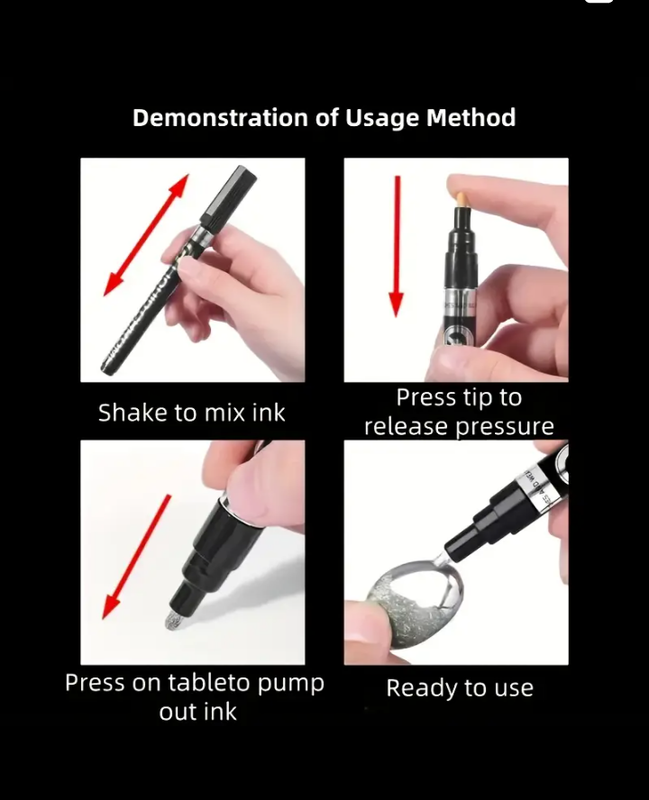 Demonstration of Usage Method

Shake to mix ink

Press tip to release pressure

Press on tableto pump out ink

Ready to use