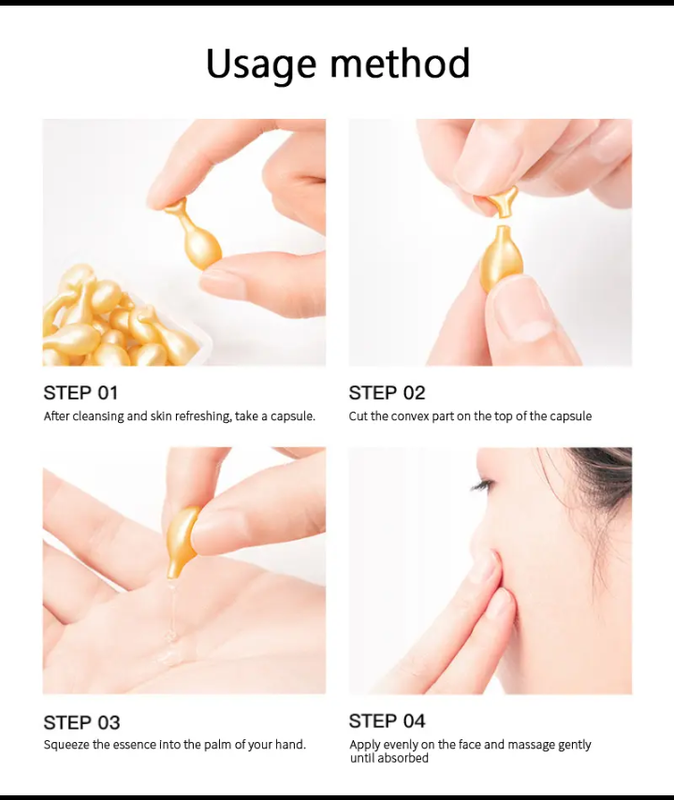 Usage method

STEP 01
After cleansing and skin refreshing, take a capsule.

STEP 02
Cut the convex part on the top of the capsule

STEP 03
Squeeze the essence into the palm of your hand.

STEP 04
Apply evenly on the face and massage gently until absorbed