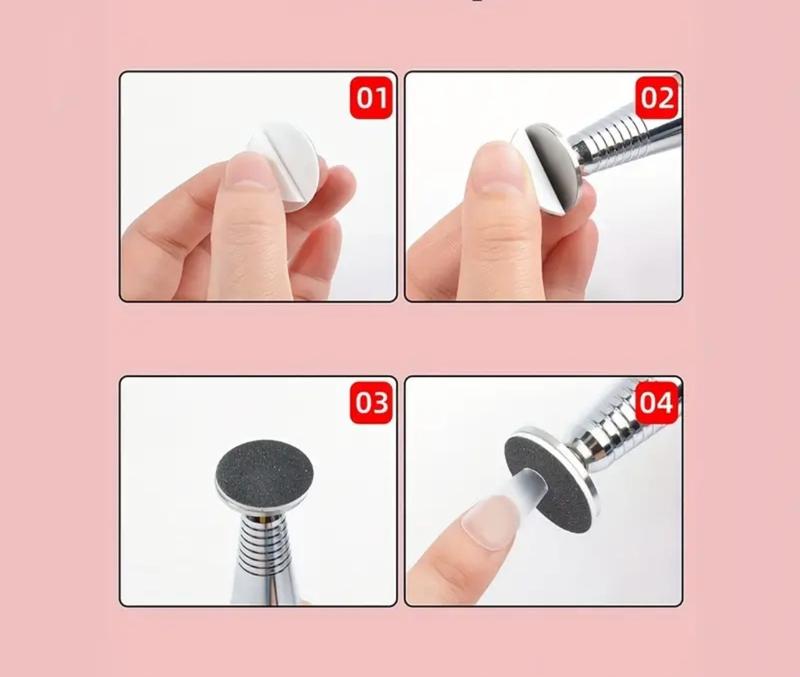 01

02

03

04