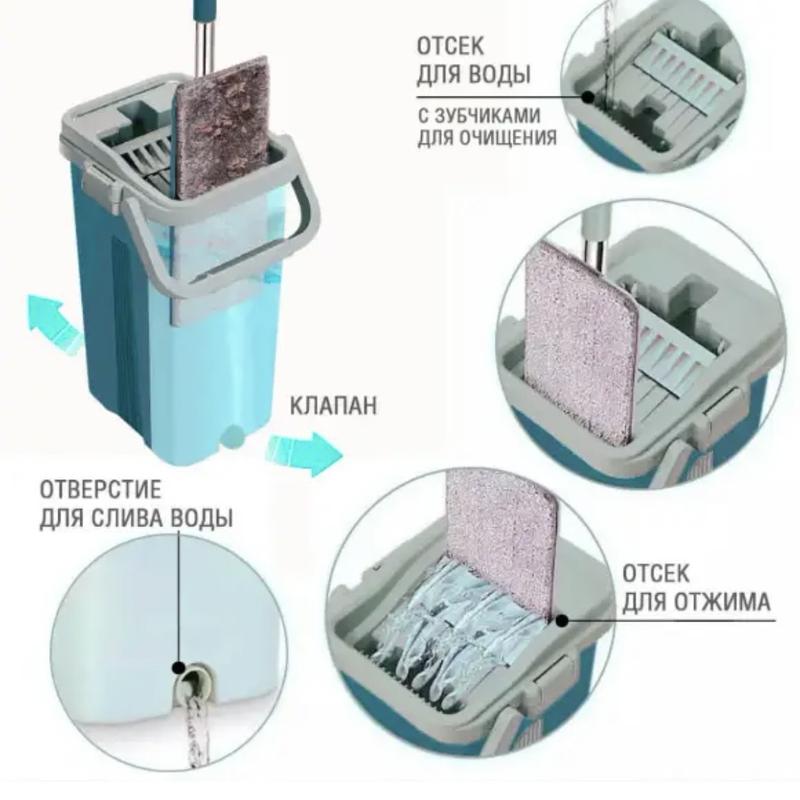 ОТСЕК
ДЛЯ ВОДЫ

С ЗУБЧИКАМИ
ДЛЯ ОЧИЩЕНИЯ

КЛАПАН

ОТВЕРСТИЕ
ДЛЯ СЛИВА ВОДЫ

ОТСЕК
ДЛЯ ОТЖИМА