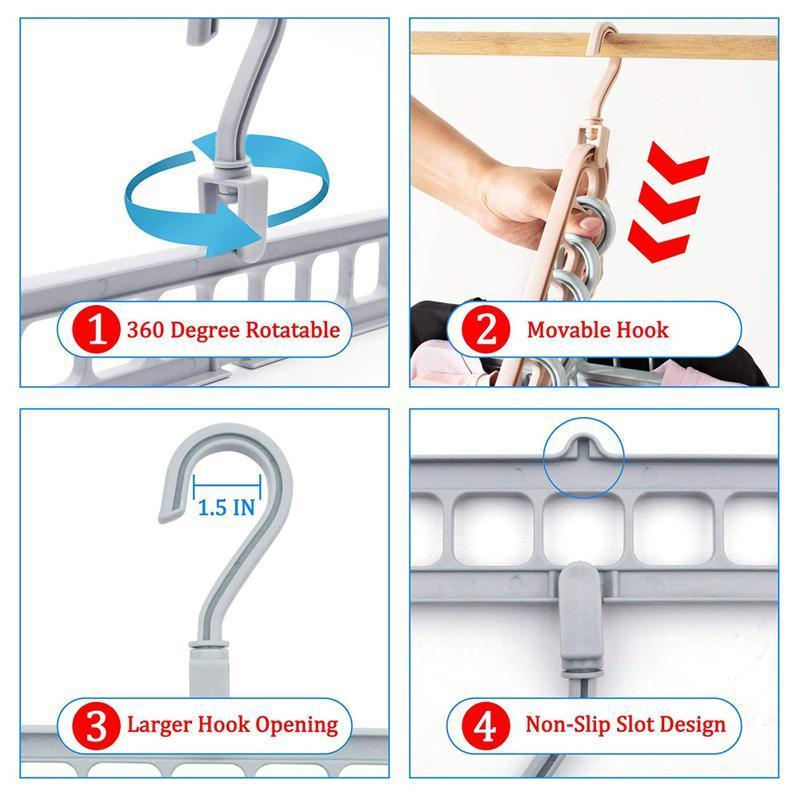 1 360 Degree Rotatable

2 Movable Hook

1.5 IN

3 Larger Hook Opening

4 Non-Slip Slot Design