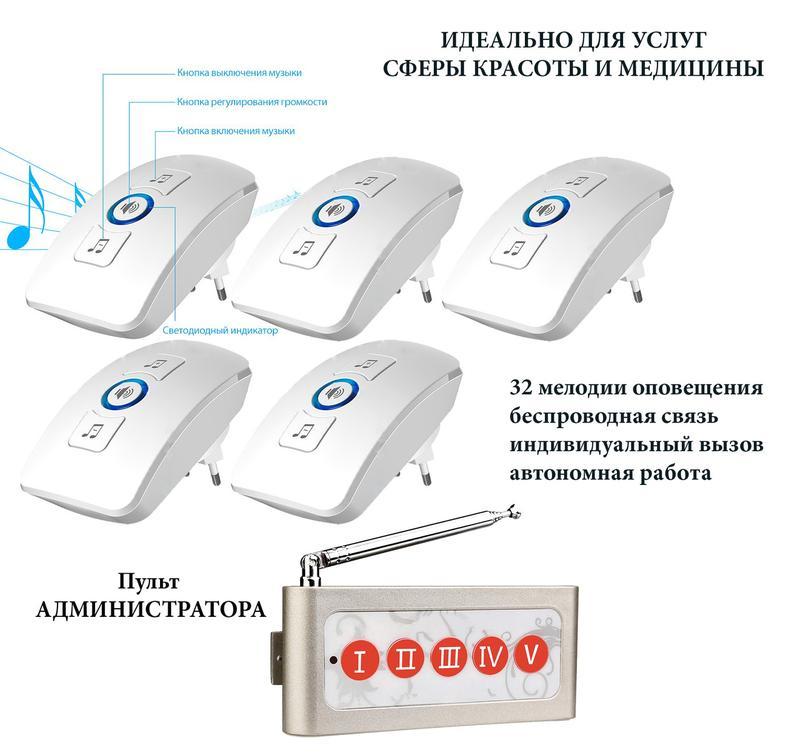 ИДЕАЛЬНО ДЛЯ УСЛУГ
СФЕРЫ КРАСОТЫ И МЕДИЦИНЫ

Кнопка выключения музыки
Кнопка регулирования громкости
Кнопка включения музыки
Светодиодный индикатор

32 мелодии оповещения
беспроводная связь
индивидуальный вызов
автономная работа

Пульт
АДМИНИСТРАТОРА

I II III IV V