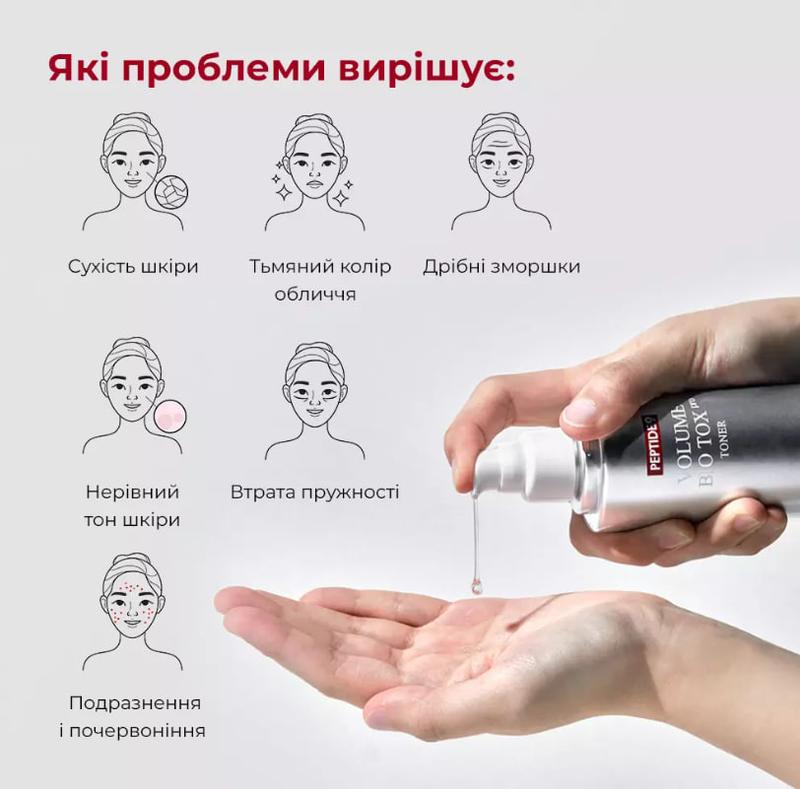 Які проблеми вирішує:

Сухість шкіри

Тьмяний колір обличчя

Дрібні зморшки

Нерівний тон шкіри

Втрата пружності

Подразнення і почервоніння

PEPTIDE 9

VOLUME BIO TOX PRO

TONER