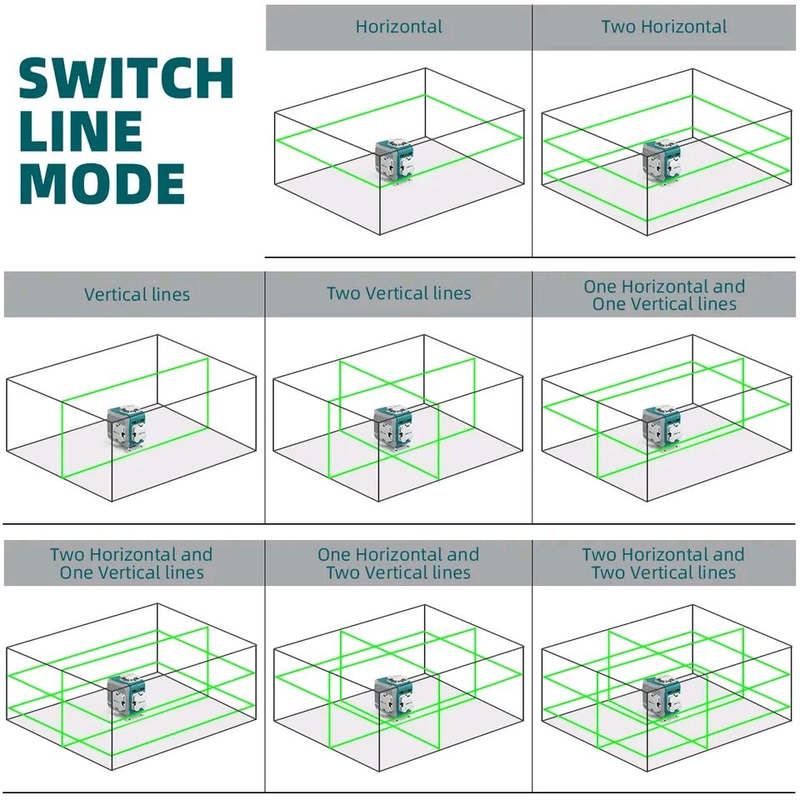 SWITCH LINE MODE

Horizontal

Two Horizontal

Vertical lines

Two Vertical lines

One Horizontal and One Vertical lines

Two Horizontal and One Vertical lines

One Horizontal and Two Vertical lines

Two Horizontal and Two Vertical lines