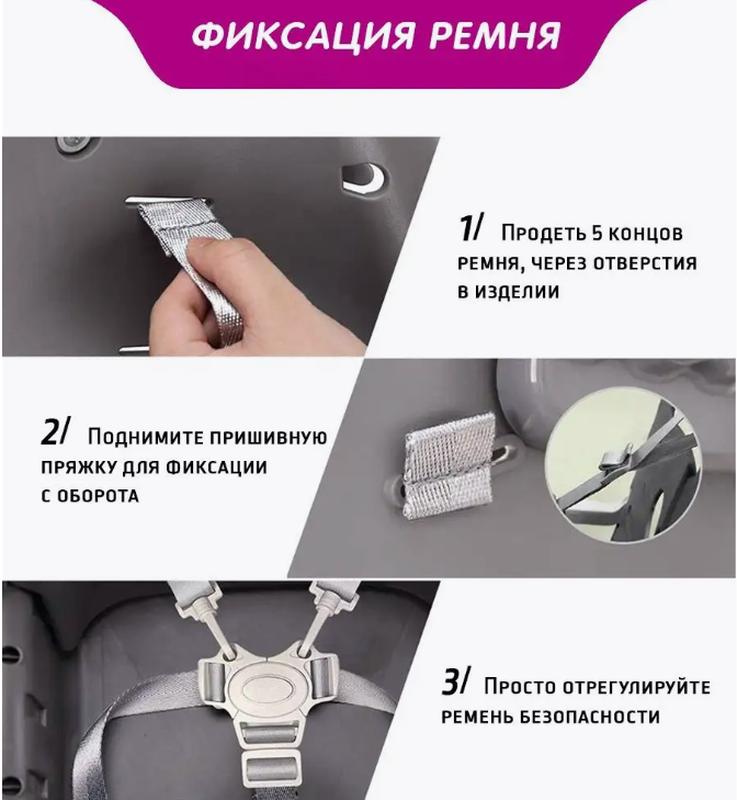 ФИКСАЦИЯ РЕМНЯ

1/ Продеть 5 концов ремня, через отверстия в изделии

2/ Поднимите пришивную пряжку для фиксации с оборота

3/ Просто отрегулируйте ремень безопасности