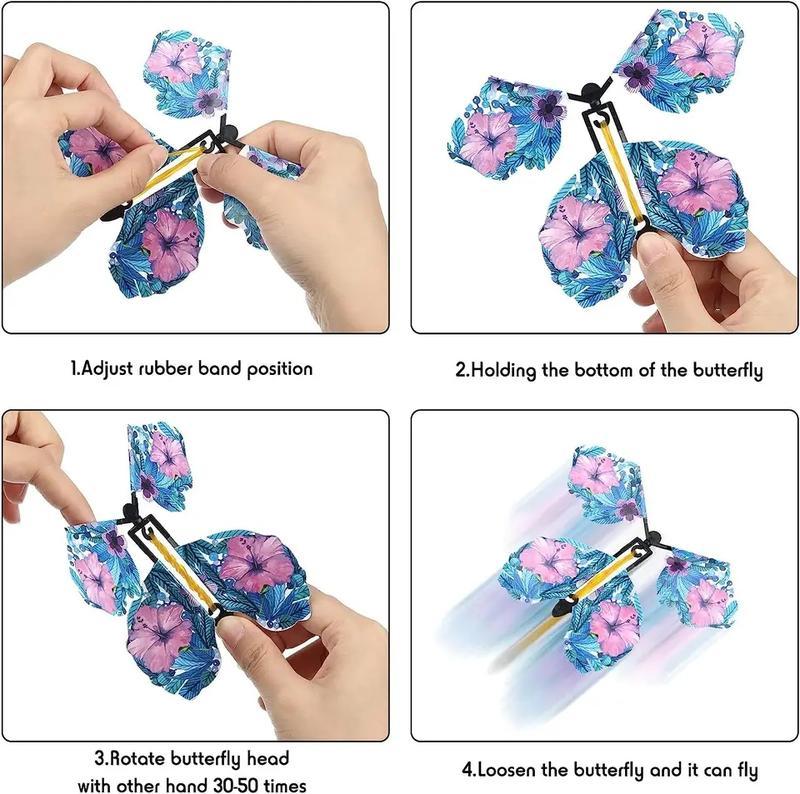 1.Adjust rubber band position

2.Holding the bottom of the butterfly

3.Rotate butterfly head with other hand 30-50 times

4.Loosen the butterfly and it can fly