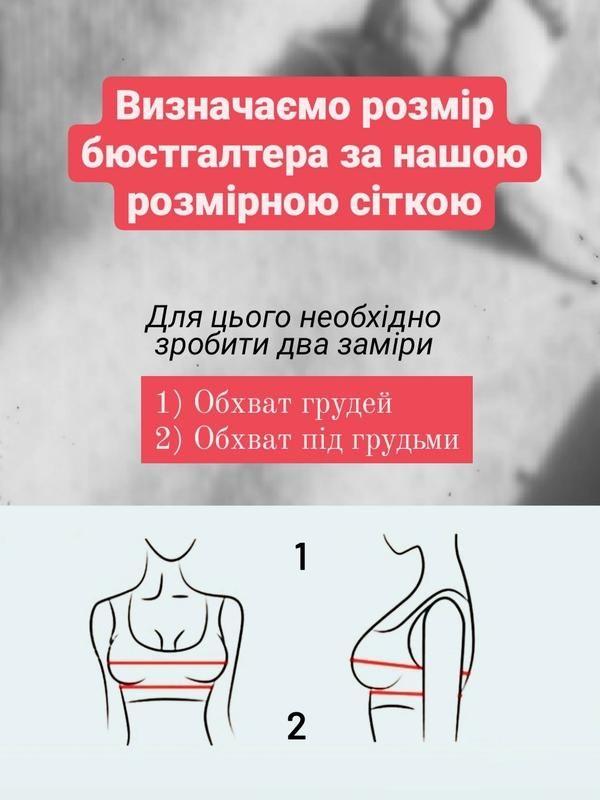 Визначаємо розмір бюстгалтера за нашою розмірною сіткою

Для цього необхідно зробити два заміри

1) Обхват грудей
2) Обхват під грудьми

1

2