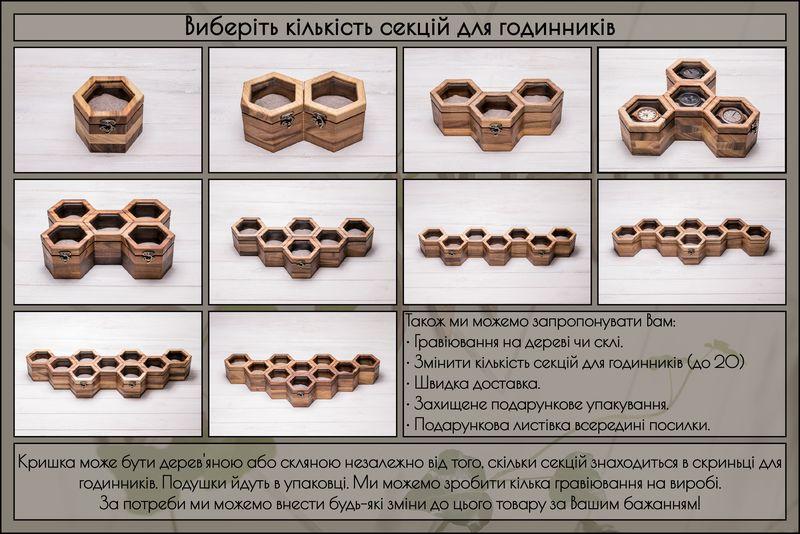 Виберіть кількість секцій для годинників

Також ми можемо запропонувати Вам:
· Гравіювання на дереві чи склі.
· Змінити кількість секцій для годинників (до 20)
· Швидка доставка.
· Захищене подарункове упакування.
· Подарункова листівка всередині посилки.

Кришка може бути дерев'яною або скляною незалежно від того, скільки секцій знаходиться в скриньці для годинників. Подушки йдуть в упаковці. Ми можемо зробити кілька гравіювання на виробі.
За потреби ми можемо внести будь-які зміни до цього товару за Вашим бажанням!