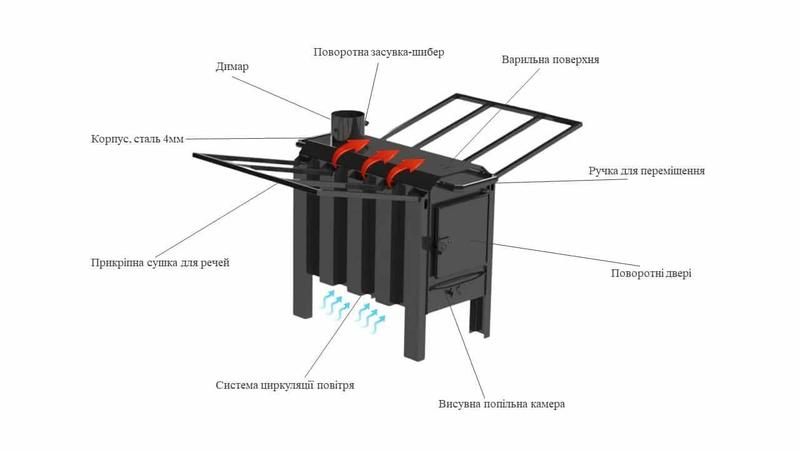 Поворотна засувка-шибер

Димар

Варильна поверхня

Корпус, сталь 4мм

Ручка для переміщення

Прикріпна сушка для речей

Поворотні двері

Система циркуляції повітря

Висувна попільна камера