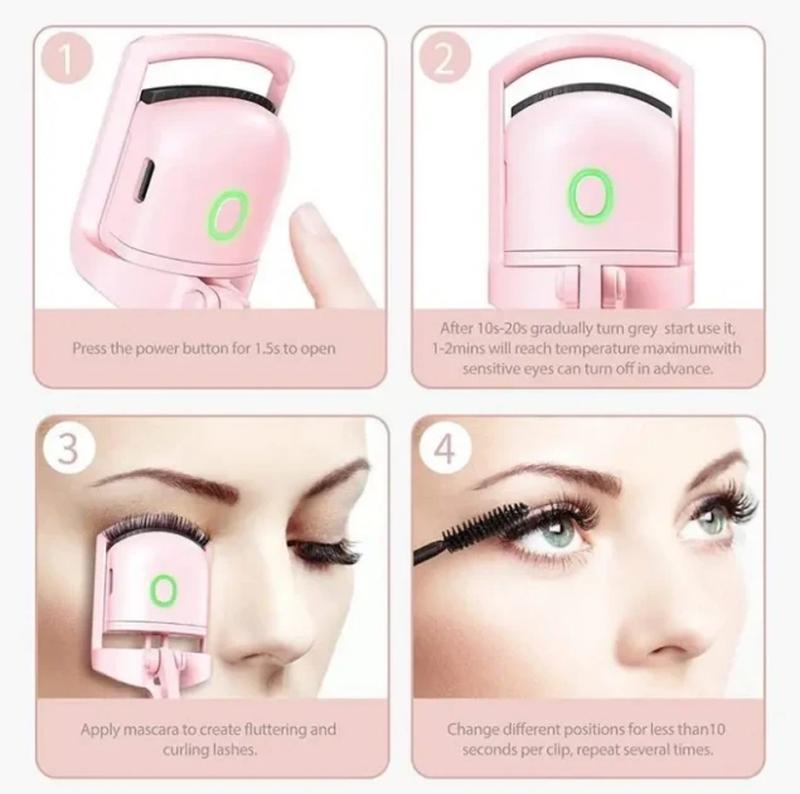 1

Press the power button for 1.5s to open

2

After 10s-20s gradually turn grey start use it, 1-2mins will reach temperature maximumwith sensitive eyes can turn off in advance.

3

Apply mascara to create fluttering and curling lashes.

4

Change different positions for less than10 seconds per clip, repeat several times.