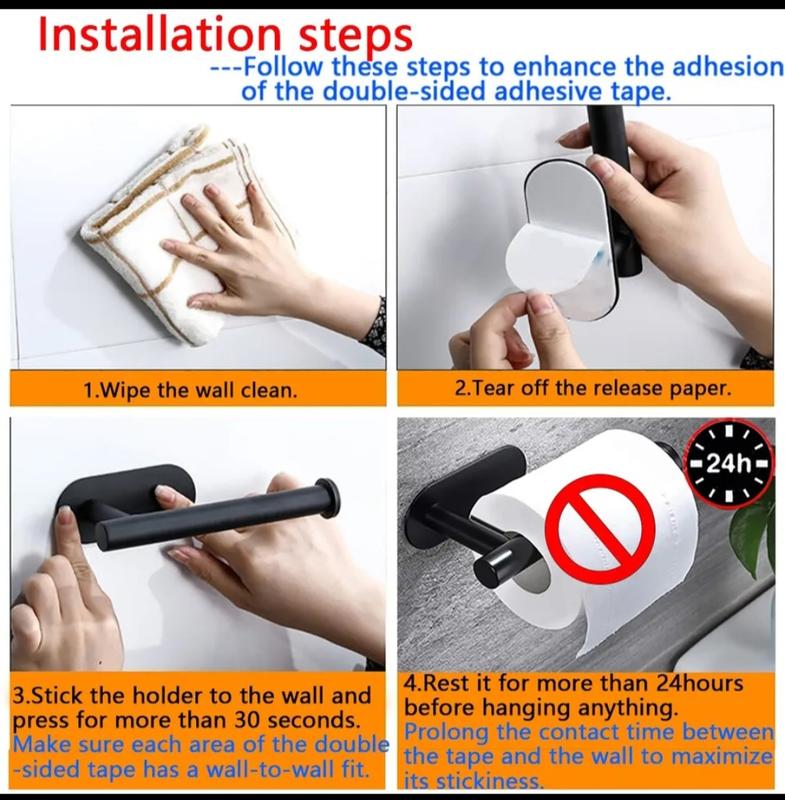 Installation steps
---Follow these steps to enhance the adhesion of the double-sided adhesive tape.

1.Wipe the wall clean.

2.Tear off the release paper.

3.Stick the holder to the wall and press for more than 30 seconds. Make sure each area of the double-sided tape has a wall-to-wall fit.

24h

4.Rest it for more than 24hours before hanging anything. Prolong the contact time between the tape and the wall to maximize its stickiness.