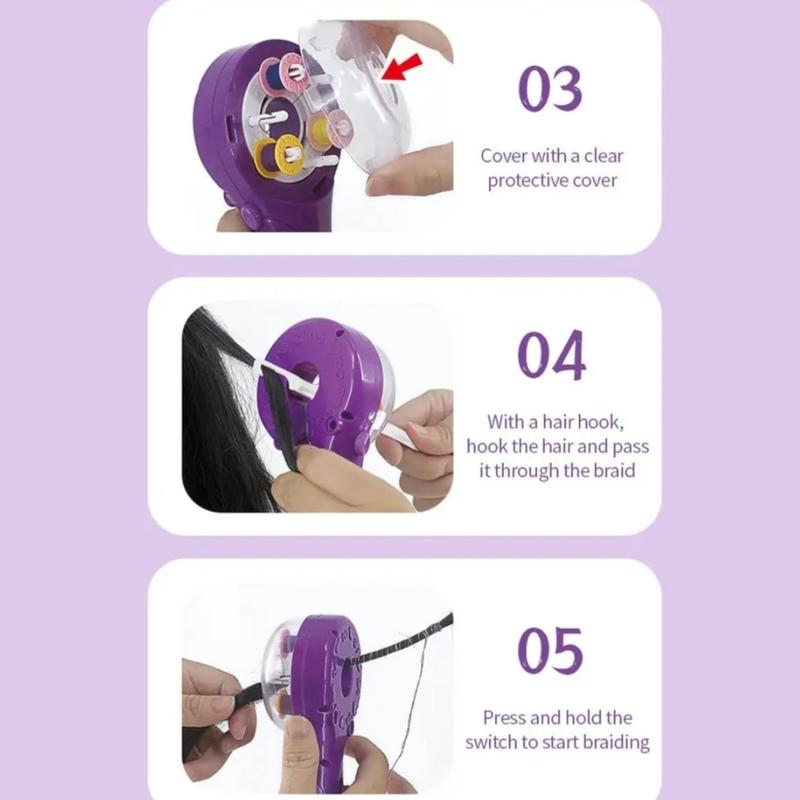 03

Cover with a clear protective cover

04

With a hair hook, hook the hair and pass it through the braid

05

Press and hold the switch to start braiding