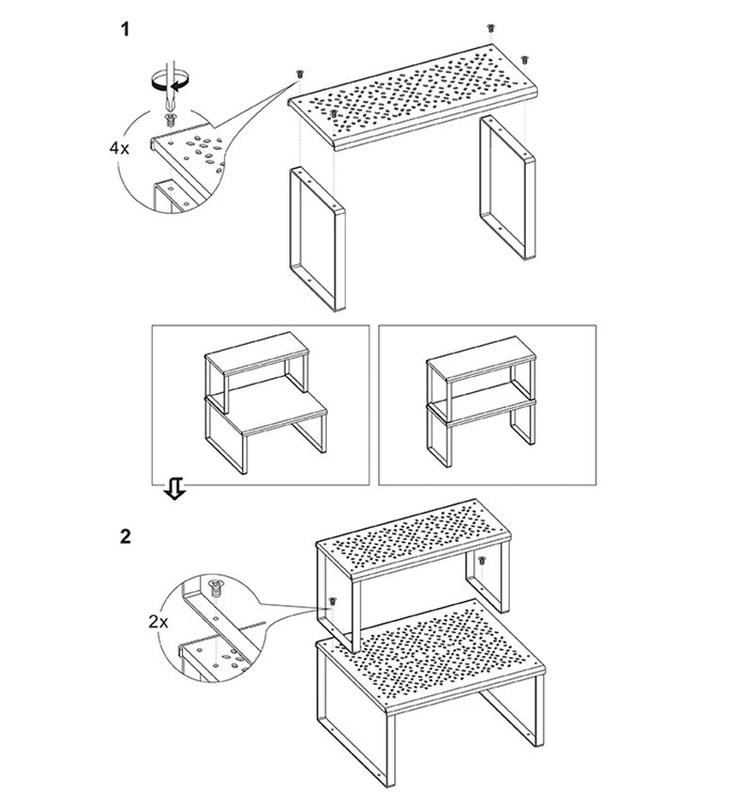 1

4x

2

2x