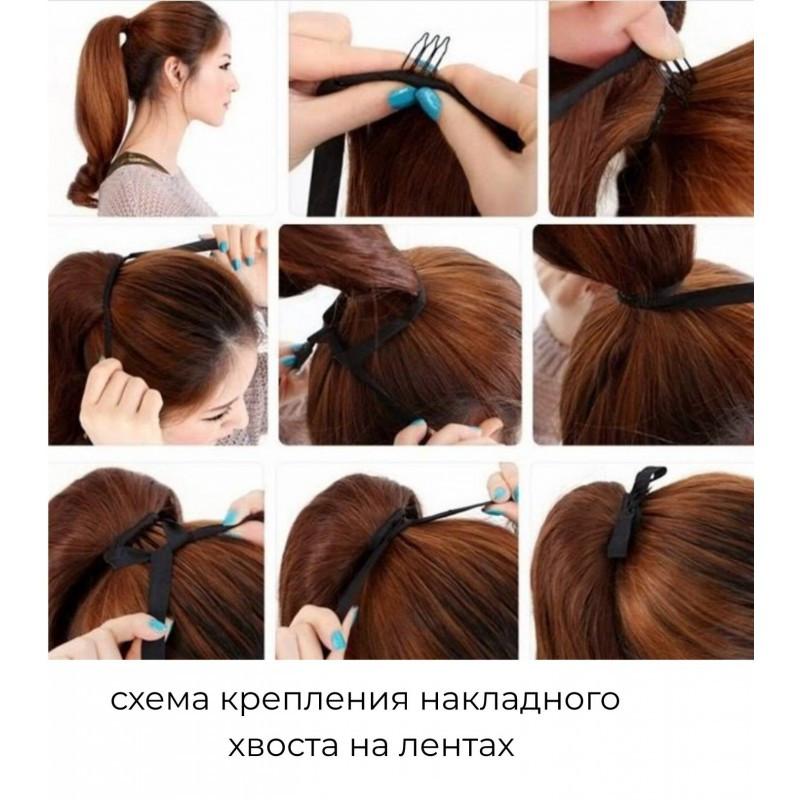 схема крепления накладного хвоста на лентах