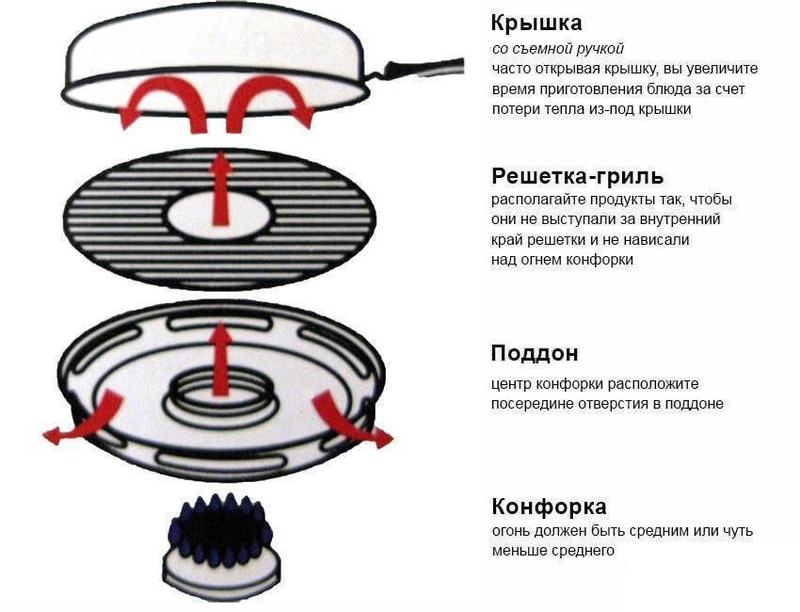 Крышка
со съемной ручкой
часто открывая крышку, вы увеличите время приготовления блюда за счет потери тепла из-под крышки

Решетка-гриль
располагайте продукты так, чтобы они не выступали за внутренний край решетки и не нависали над огнем конфорки

Поддон
центр конфорки расположите посередине отверстия в поддоне

Конфорка
огонь должен быть средним или чуть меньше среднего