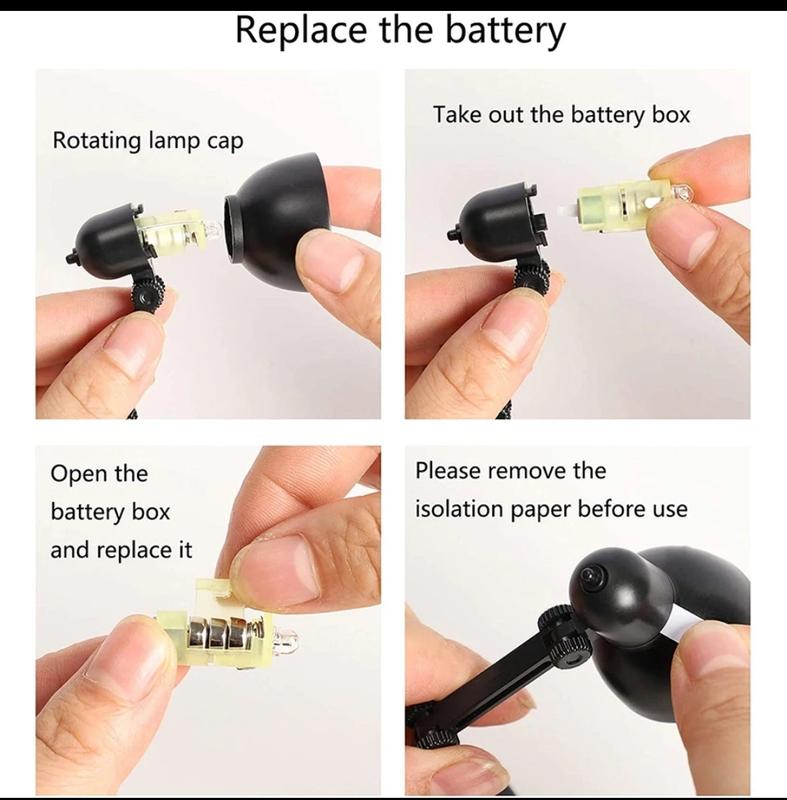 Replace the battery

Rotating lamp cap

Take out the battery box

Open the battery box and replace it

Please remove the isolation paper before use