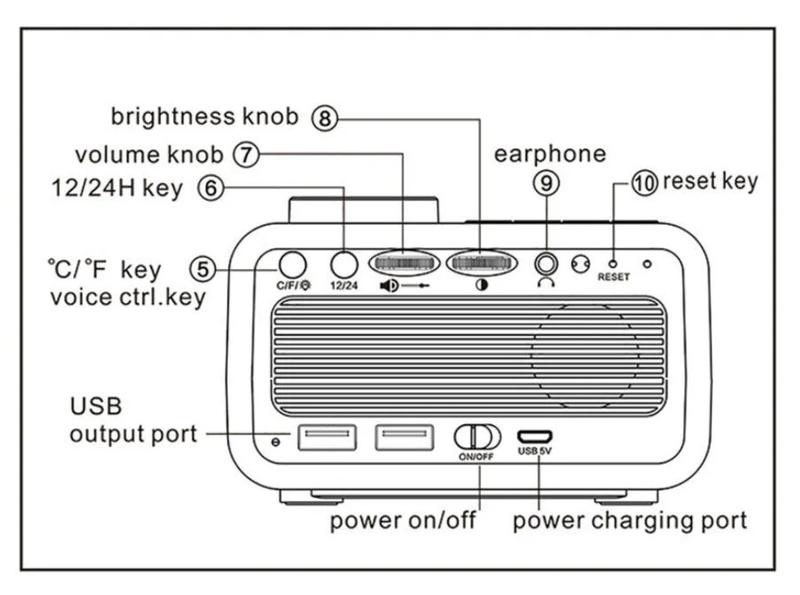 brightness knob ⑧
volume knob ⑦
12/24H key ⑥
earphone
⑨
⑩ reset key
℃/℉ key ⑤
voice ctrl.key
C/F/
12/24
RESET
USB
output port
ON/OFF
USB 5V
power on/off
power charging port