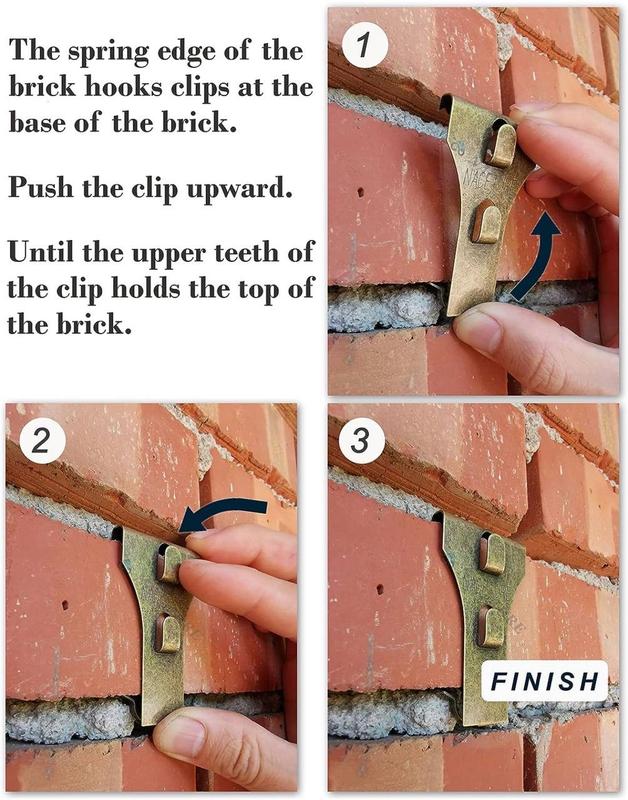 The spring edge of the brick hooks clips at the base of the brick.

Push the clip upward.

Until the upper teeth of the clip holds the top of the brick.

1

2

3

FINISH