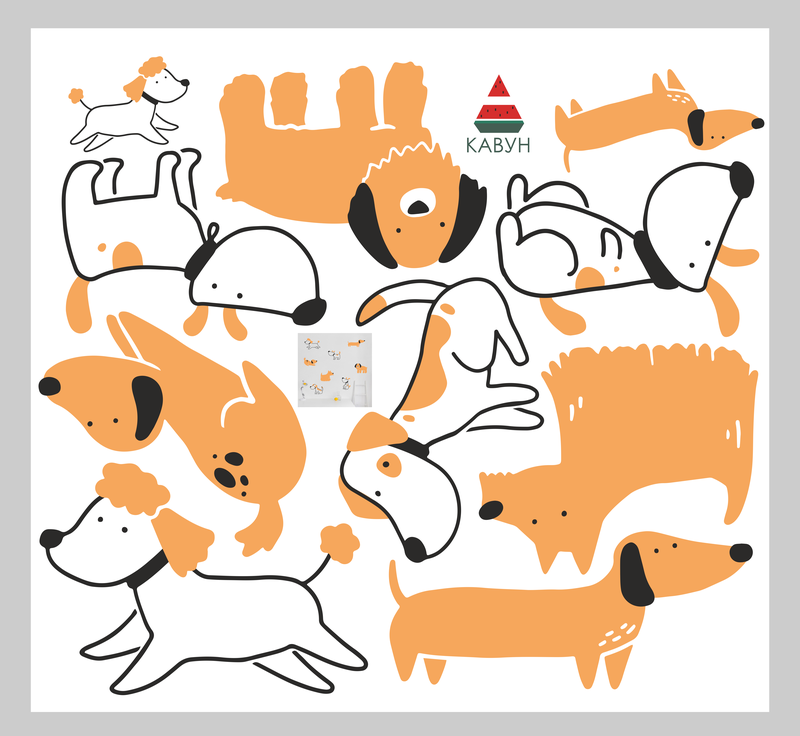 КАВУН