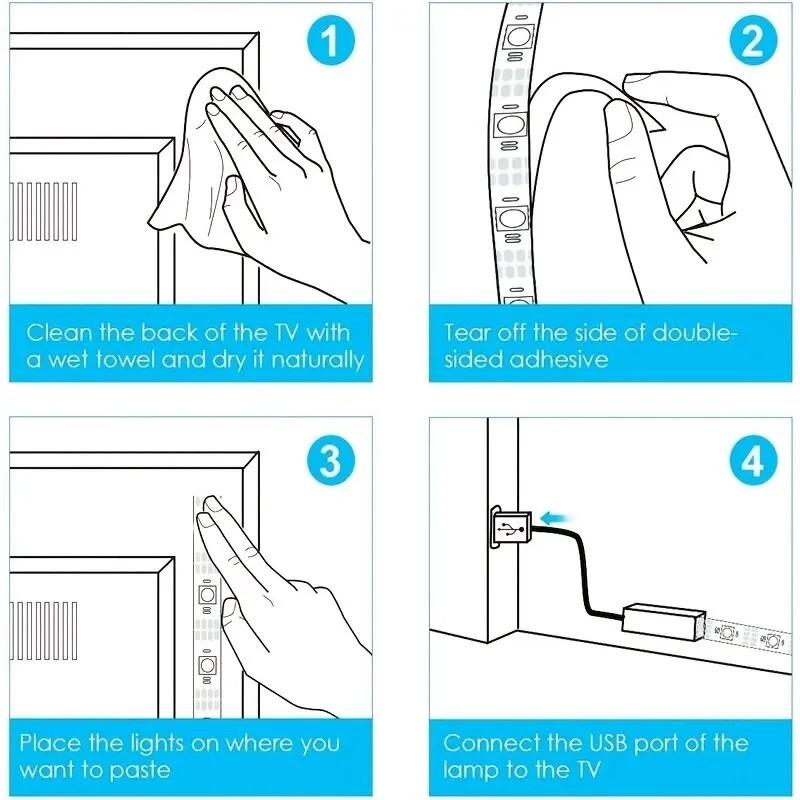 1

Clean the back of the TV with a wet towel and dry it naturally

2

Tear off the side of double-sided adhesive

3

Place the lights on where you want to paste

4

Connect the USB port of the lamp to the TV