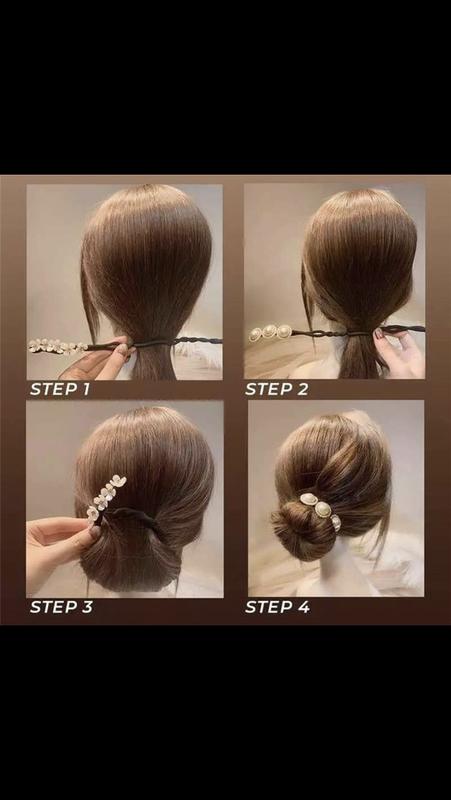 STEP 1

STEP 2

STEP 3

STEP 4