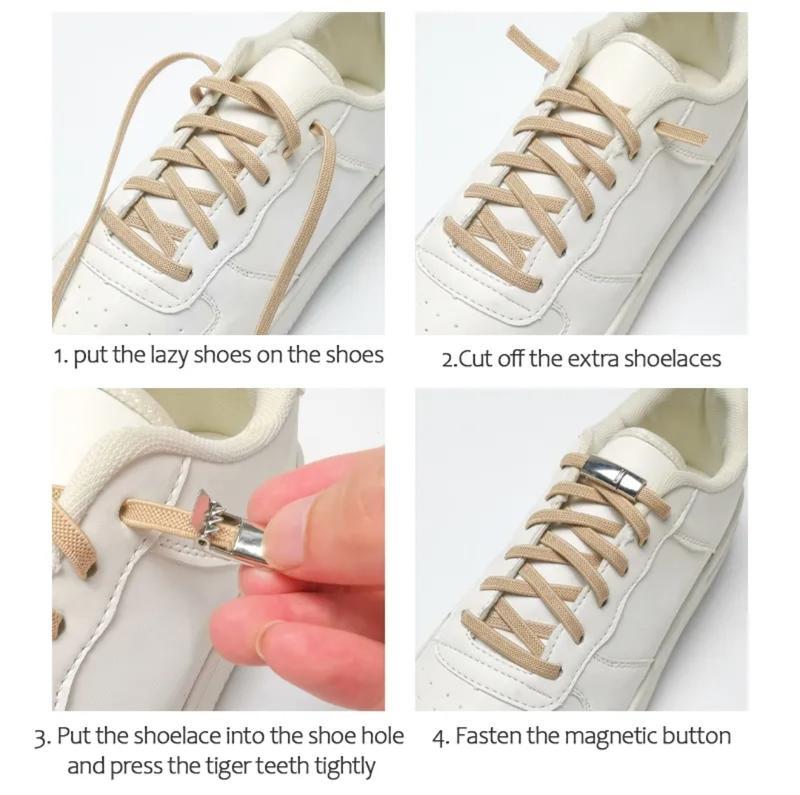 1. put the lazy shoes on the shoes

2.Cut off the extra shoelaces

3. Put the shoelace into the shoe hole and press the tiger teeth tightly

4. Fasten the magnetic button