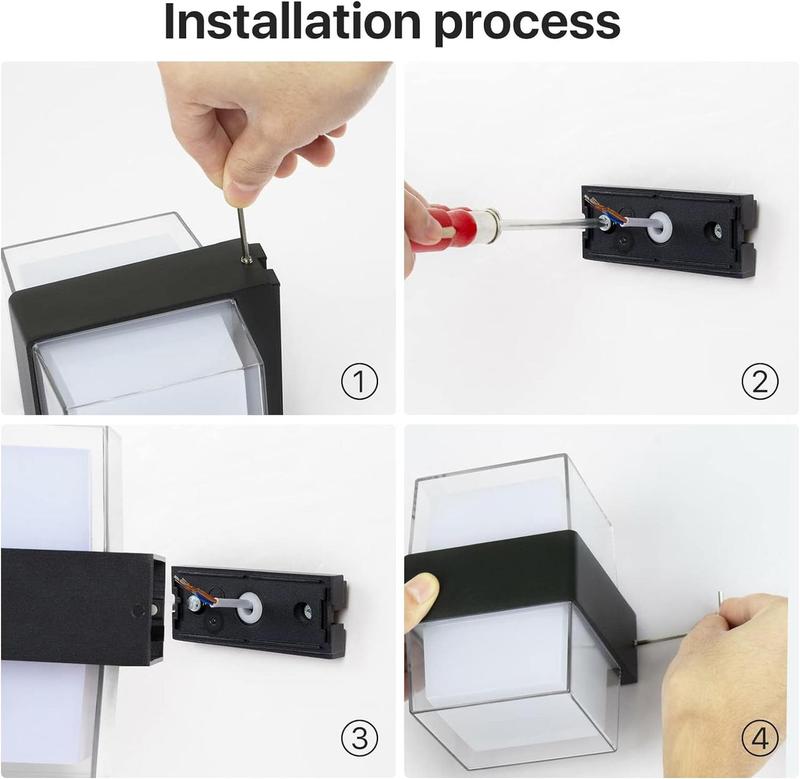 Installation process

①

②

③

④