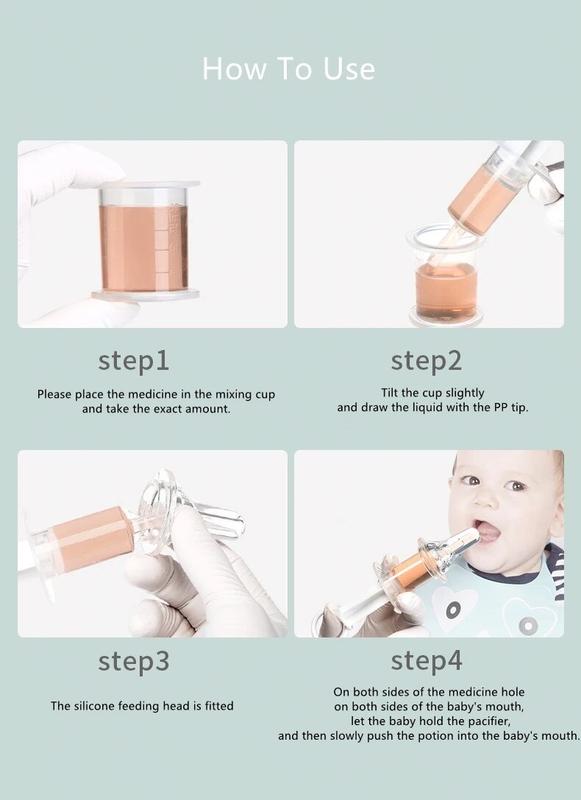 How To Use

step1

Please place the medicine in the mixing cup and take the exact amount.

step2

Tilt the cup slightly and draw the liquid with the PP tip.

step3

The silicone feeding head is fitted

step4

On both sides of the medicine hole on both sides of the baby's mouth, let the baby hold the pacifier, and then slowly push the potion into the baby's mouth.