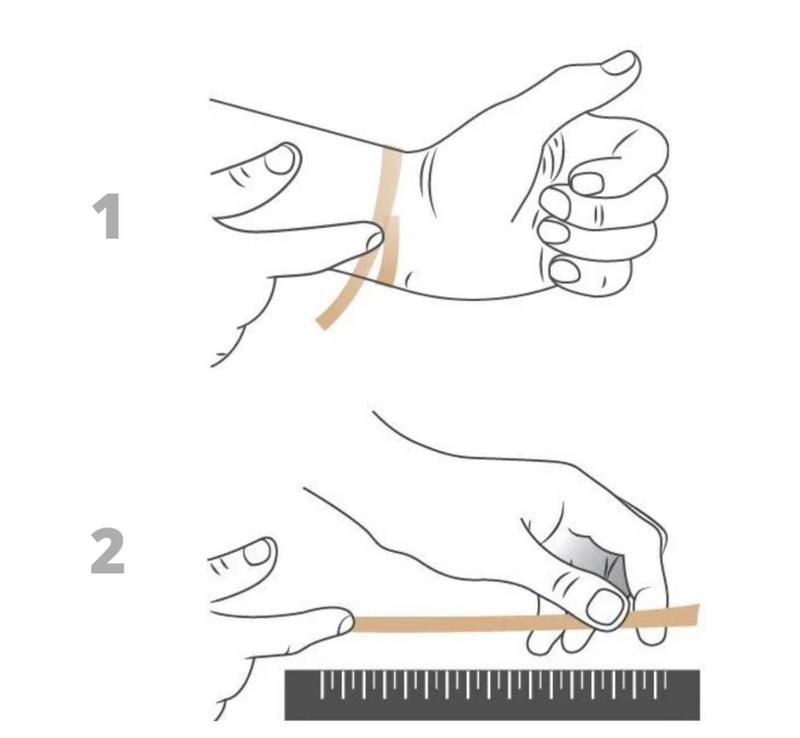 1

2