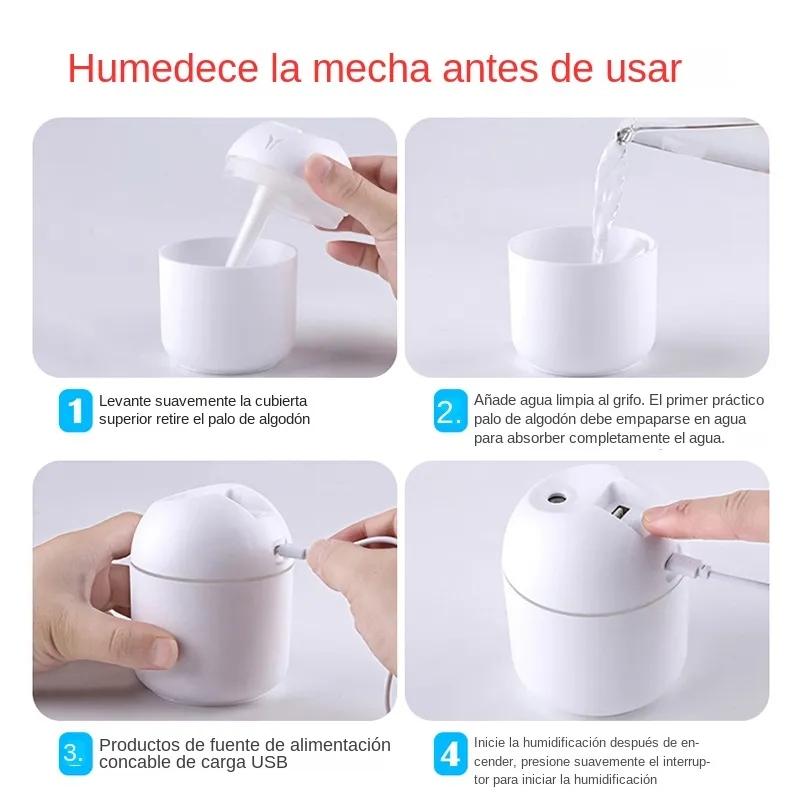 Humedece la mecha antes de usar

1 Levante suavemente la cubierta superior retire el palo de algodón

2. Añade agua limpia al grifo. El primer práctico palo de algodón debe empaparse en agua para absorber completamente el agua.

3. Productos de fuente de alimentación concable de carga USB

4 Inicie la humidificación después de encender, presione suavemente el interruptor para iniciar la humidificación