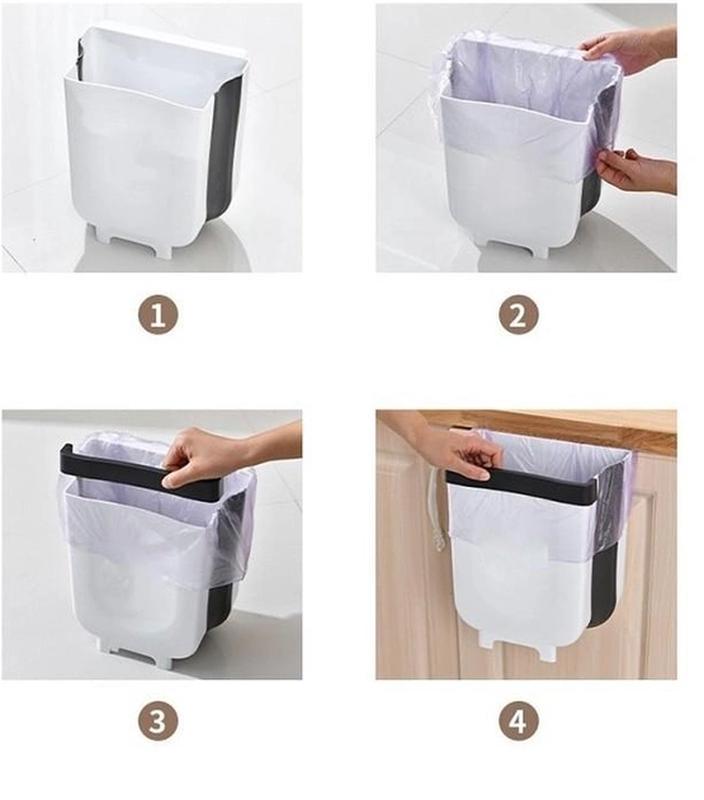 1

2

3

4