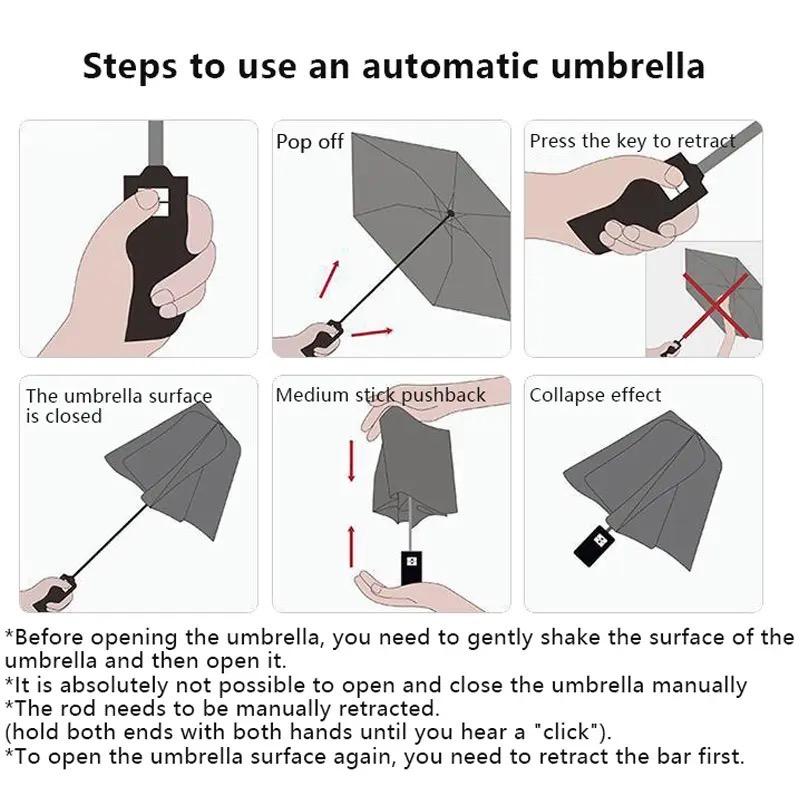 Steps to use an automatic umbrella

Pop off

Press the key to retract

The umbrella surface is closed

Medium stick pushback

Collapse effect

*Before opening the umbrella, you need to gently shake the surface of the umbrella and then open it.
*It is absolutely not possible to open and close the umbrella manually
*The rod needs to be manually retracted.
(hold both ends with both hands until you hear a "click").
*To open the umbrella surface again, you need to retract the bar first.