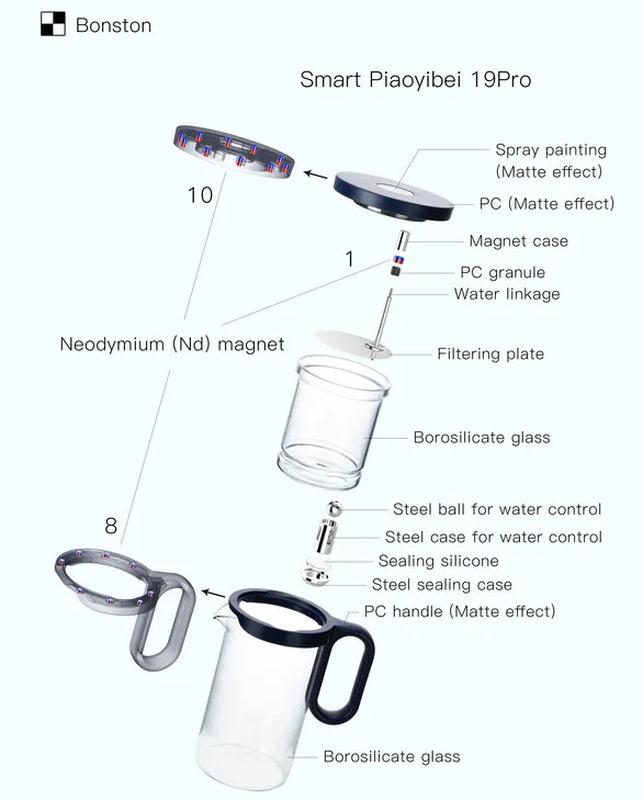 Bonston

Smart Piaoyibei 19Pro

Spray painting (Matte effect)

10

PC (Matte effect)

Magnet case

1

PC granule

Water linkage

Neodymium (Nd) magnet

Filtering plate

Borosilicate glass

Steel ball for water control

8

Steel case for water control

Sealing silicone

Steel sealing case

PC handle (Matte effect)

Borosilicate glass