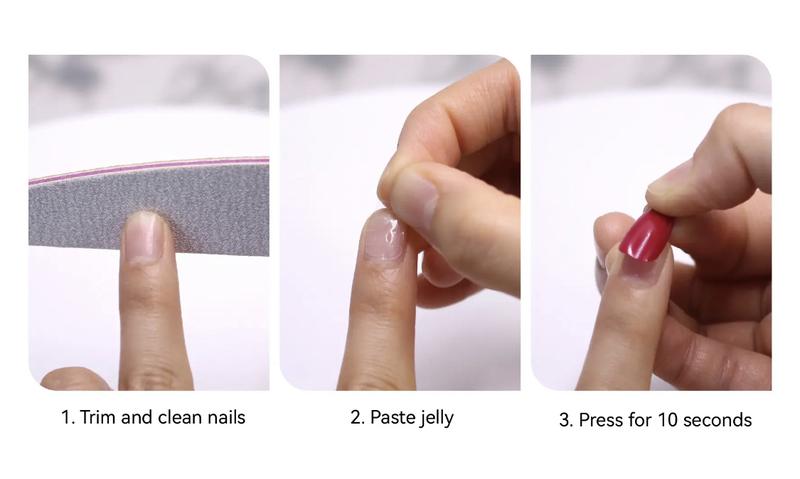 1. Trim and clean nails

2. Paste jelly

3. Press for 10 seconds