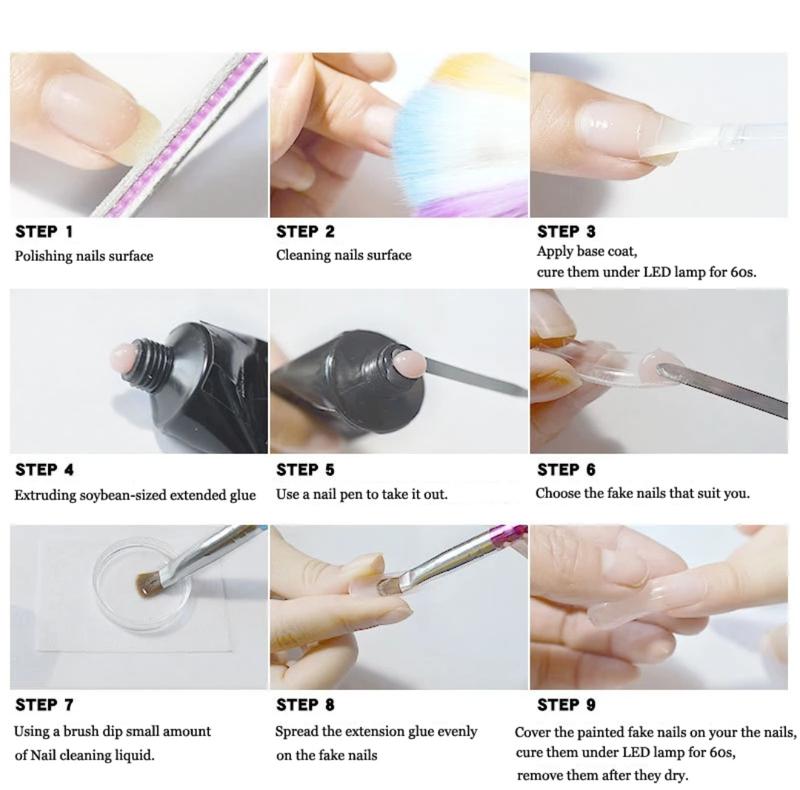 STEP 1
Polishing nails surface

STEP 2
Cleaning nails surface

STEP 3
Apply base coat, cure them under LED lamp for 60s.

STEP 4
Extruding soybean-sized extended glue

STEP 5
Use a nail pen to take it out.

STEP 6
Choose the fake nails that suit you.

STEP 7
Using a brush dip small amount of Nail cleaning liquid.

STEP 8
Spread the extension glue evenly on the fake nails

STEP 9
Cover the painted fake nails on your the nails, cure them under LED lamp for 60s, remove them after they dry.