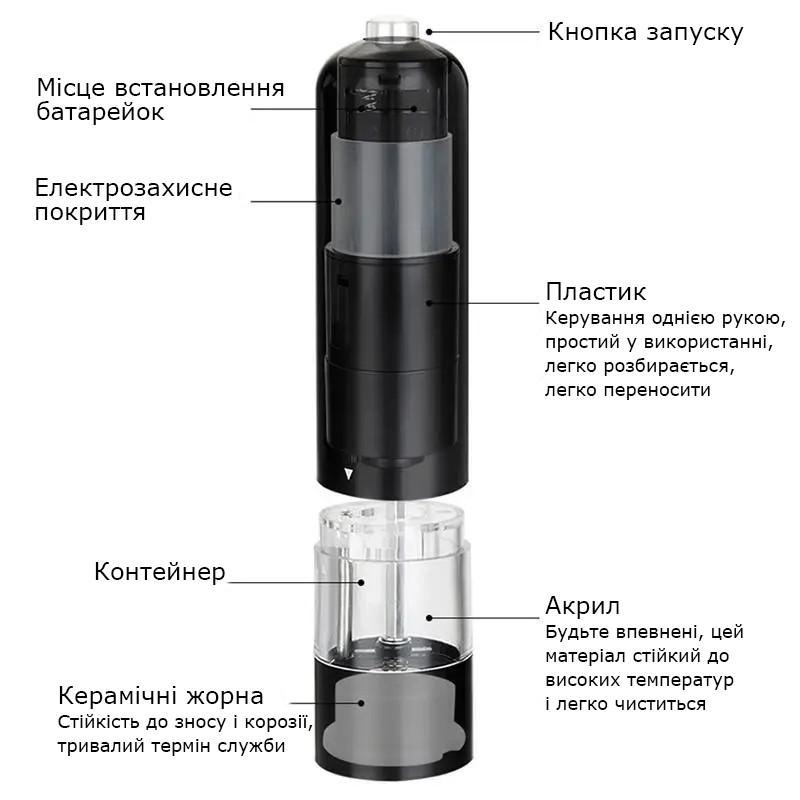 Кнопка запуску

Місце встановлення батарейок

Електрозахисне покриття

Пластик
Керування однією рукою, простий у використанні, легко розбирається, легко переносити

Контейнер

Акрил
Будьте впевнені, цей матеріал стійкий до високих температур і легко чиститься

Керамічні жорна
Стійкість до зносу і корозії, тривалий термін служби