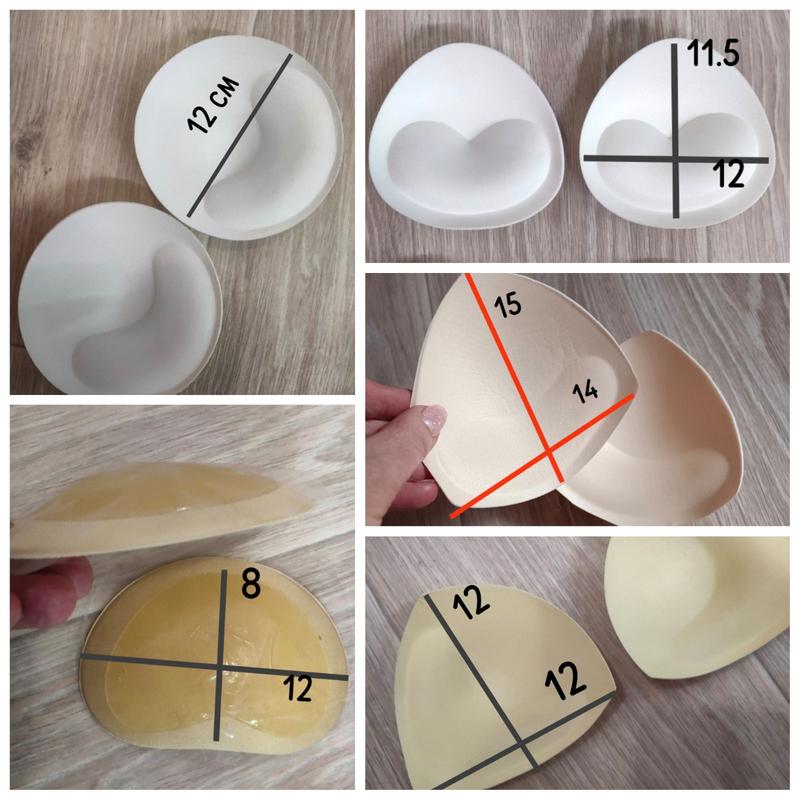 12 см

11.5

12

15

14

8

12

12

12