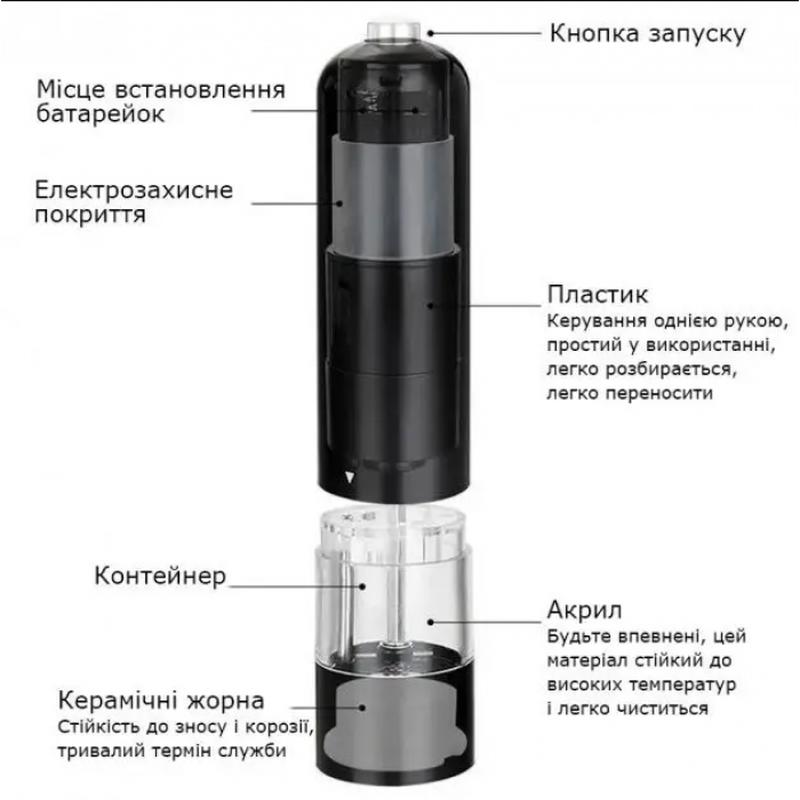 Кнопка запуску

Місце встановлення батарейок

Електрозахисне покриття

Пластик
Керування однією рукою, простий у використанні, легко розбирається, легко переносити

Контейнер

Акрил
Будьте впевнені, цей матеріал стійкий до високих температур і легко чиститься

Керамічні жорна
Стійкість до зносу і корозії, тривалий термін служби