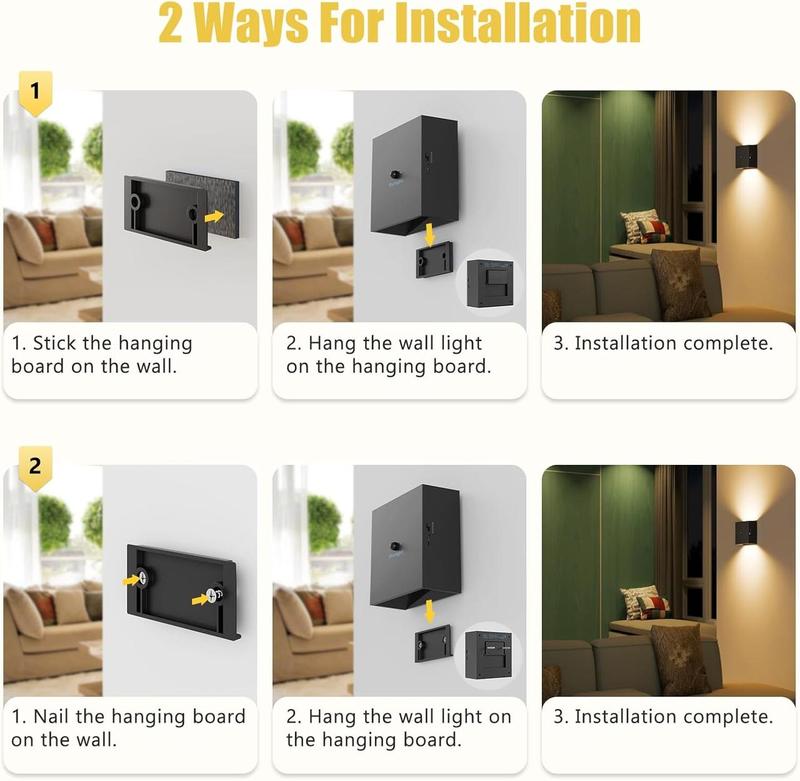 2 Ways For Installation

1

1. Stick the hanging board on the wall.

2. Hang the wall light on the hanging board.

3. Installation complete.

2

1. Nail the hanging board on the wall.

2. Hang the wall light on the hanging board.

3. Installation complete.